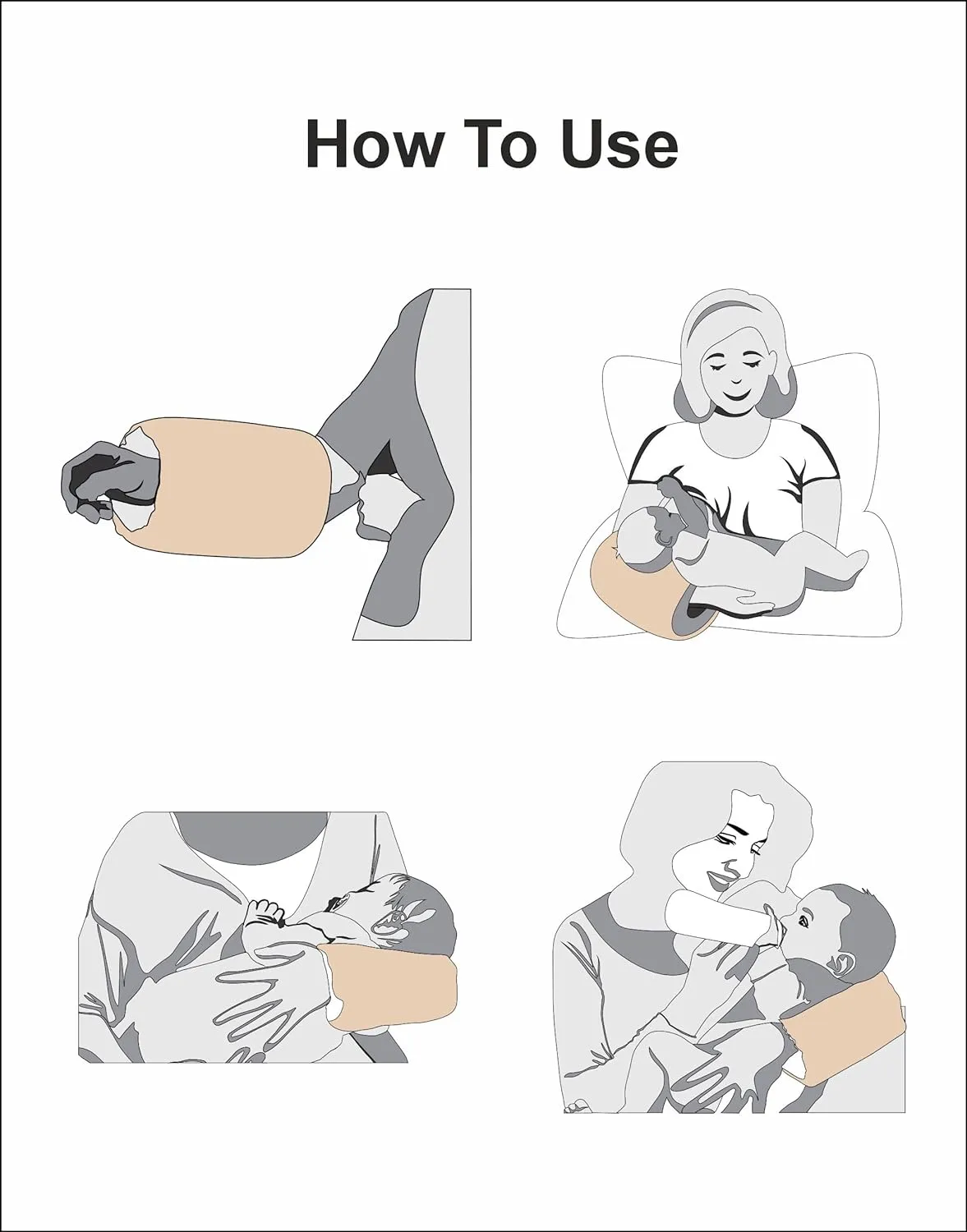 How To Use